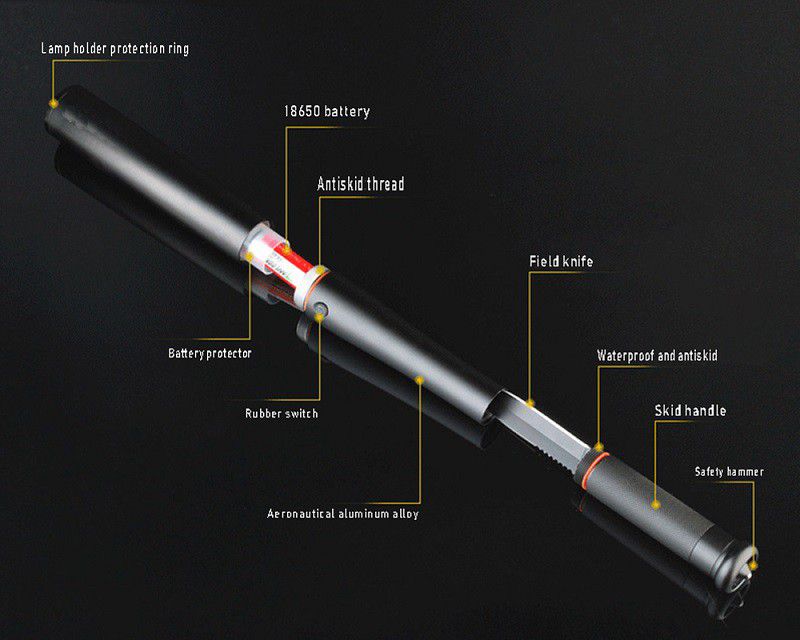 Lamp holder protection ring

18650 battery

Antiskid thread

Field knife

Battery protector

Waterproof and antiskid

Rubber switch

Skid handle

Safety hammer

Aeronautical aluminum alloy